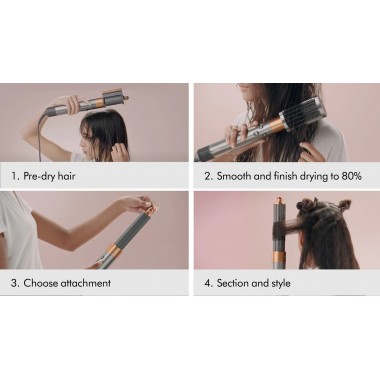 1. Pre-dry hair

2. Smooth and finish drying to 80%

3. Choose attachment

4. Section and style